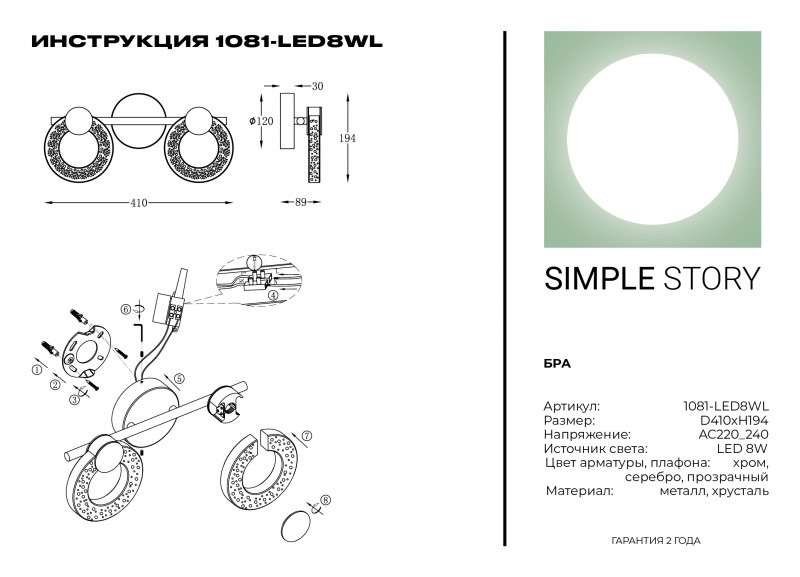 ИНСТРУКЦИЯ 1081-LED8WL

30
ф120
194
410
89

①
②
③
④
⑤
⑥
⑦
⑧

SIMPLE STORY

БРА

Артикул: 1081-LED8WL
Размер: D410xH194
Напряжение: AC220_240
Источник света: LED 8W
Цвет арматуры, плафона: хром, серебро, прозрачный
Материал: металл, хрусталь

ГАРАНТИЯ 2 ГОДА