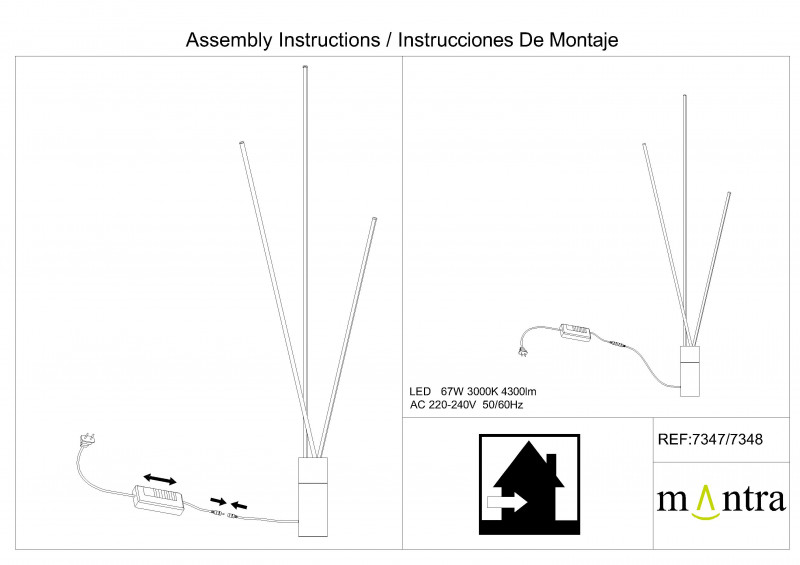 Assembly Instructions / Instrucciones De Montaje

LED 67W 3000K 4300lm
AC 220-240V 50/60Hz

REF:7347/7348

mantra