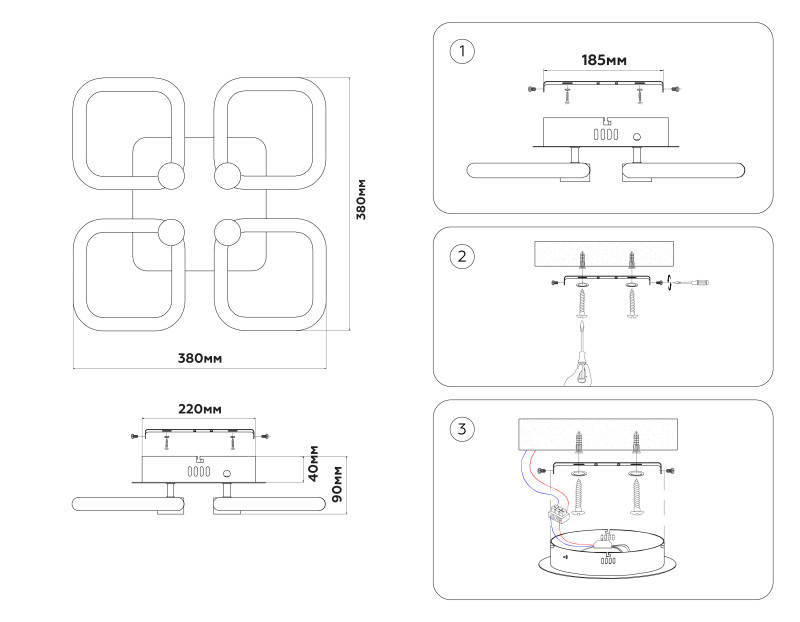 380мм

380мм

220мм

40мм

90мм

1

185мм

2

3